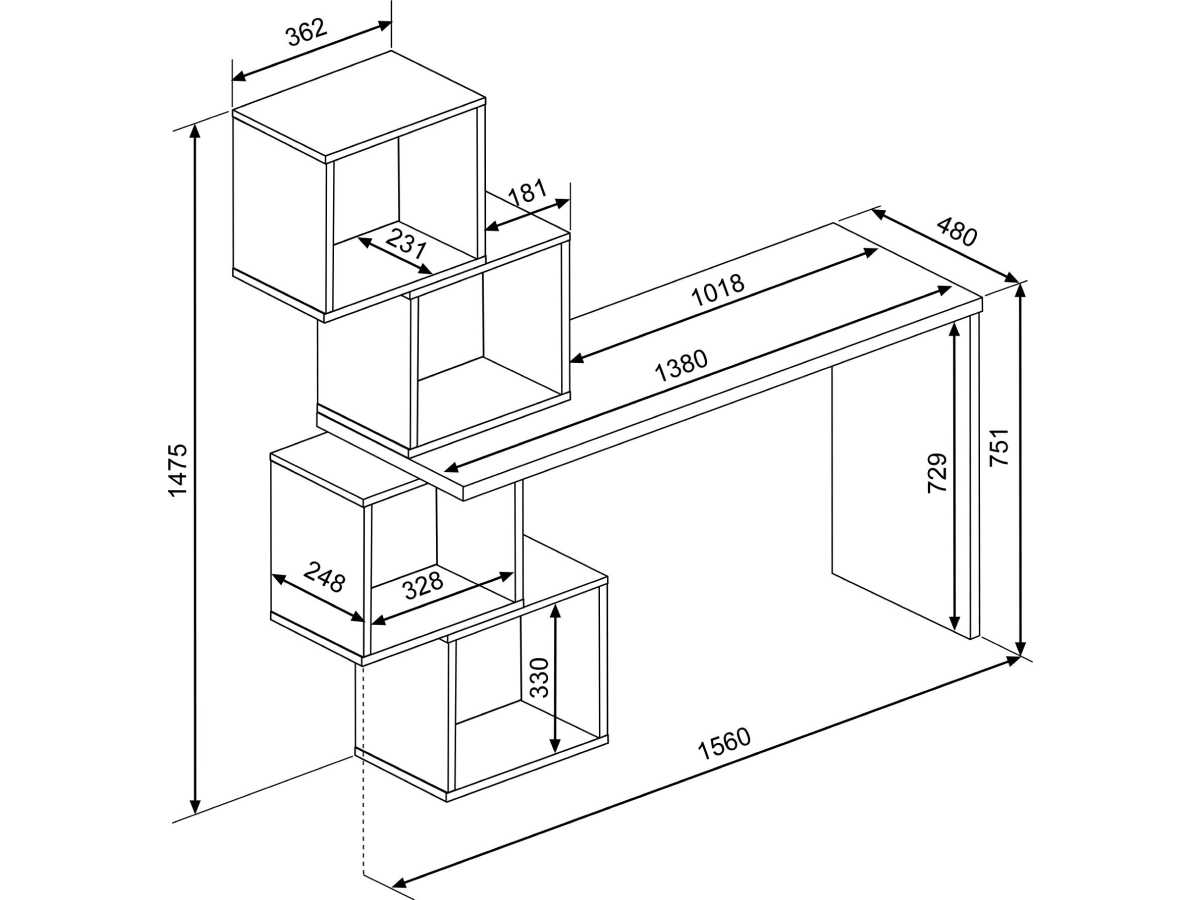 362
181
231
480
1018
1380
1475
729
751
248
328
330
1560