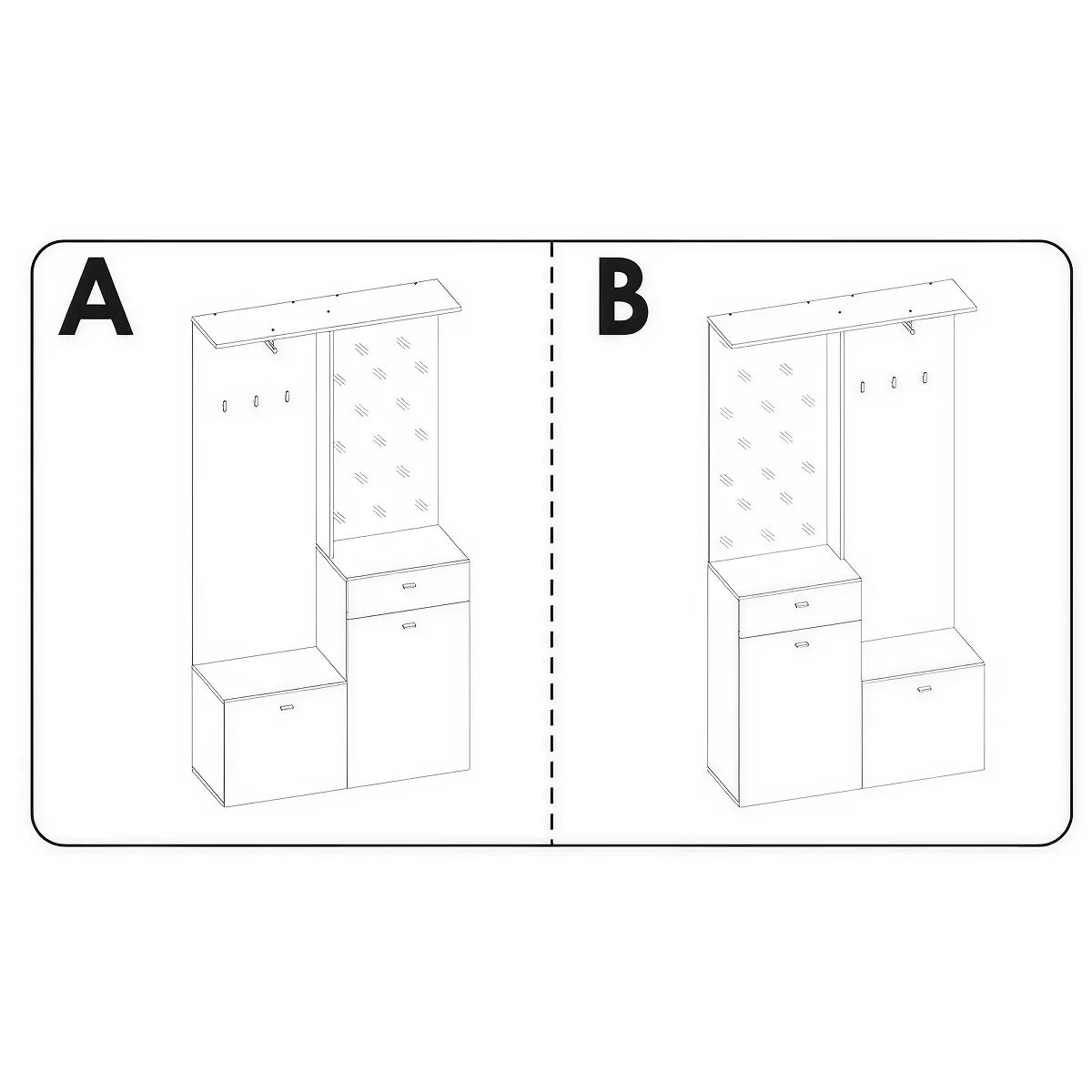 A

B